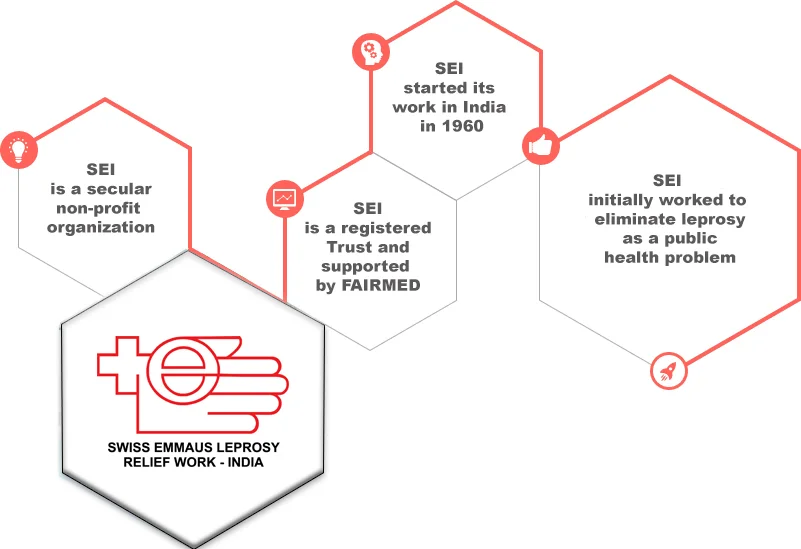 SEI is a secular non-profit organization

SEI started its work in India in 1960

SEI is a registered Trust and supported by FAIRMED

SEI initially worked to eliminate leprosy as a public health problem

SWISS EMMAUS LEPROSY RELIEF WORK - INDIA